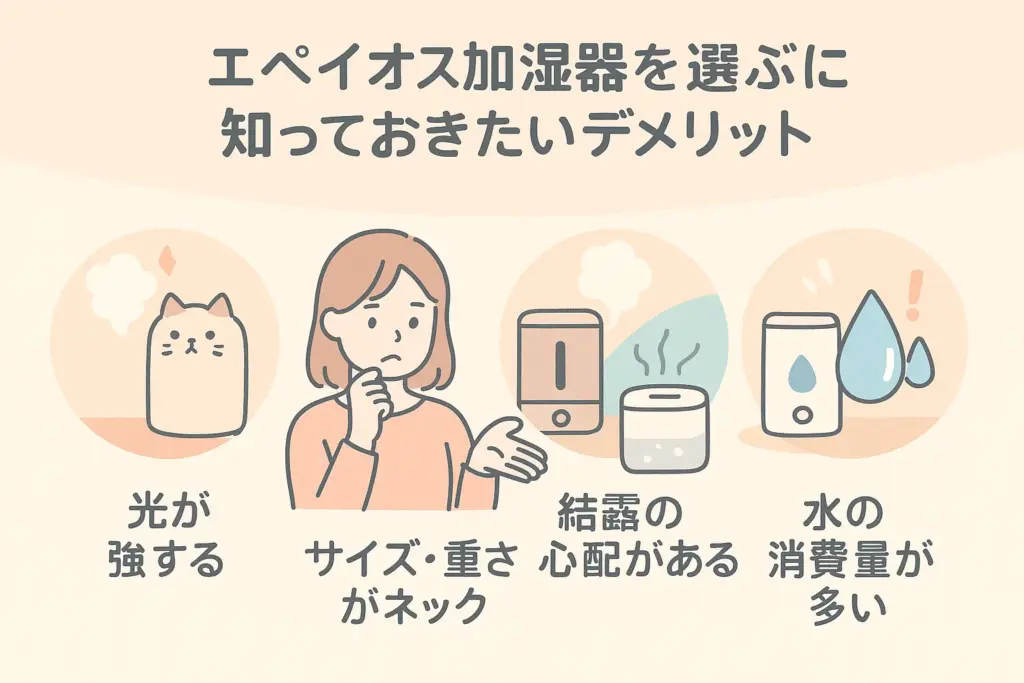 エペイオス加湿器を選ぶに
知っておきたいデメリット

光が
強する

サイズ・重さ
がネック

結露の
心配がある

水の
消費量が
多い